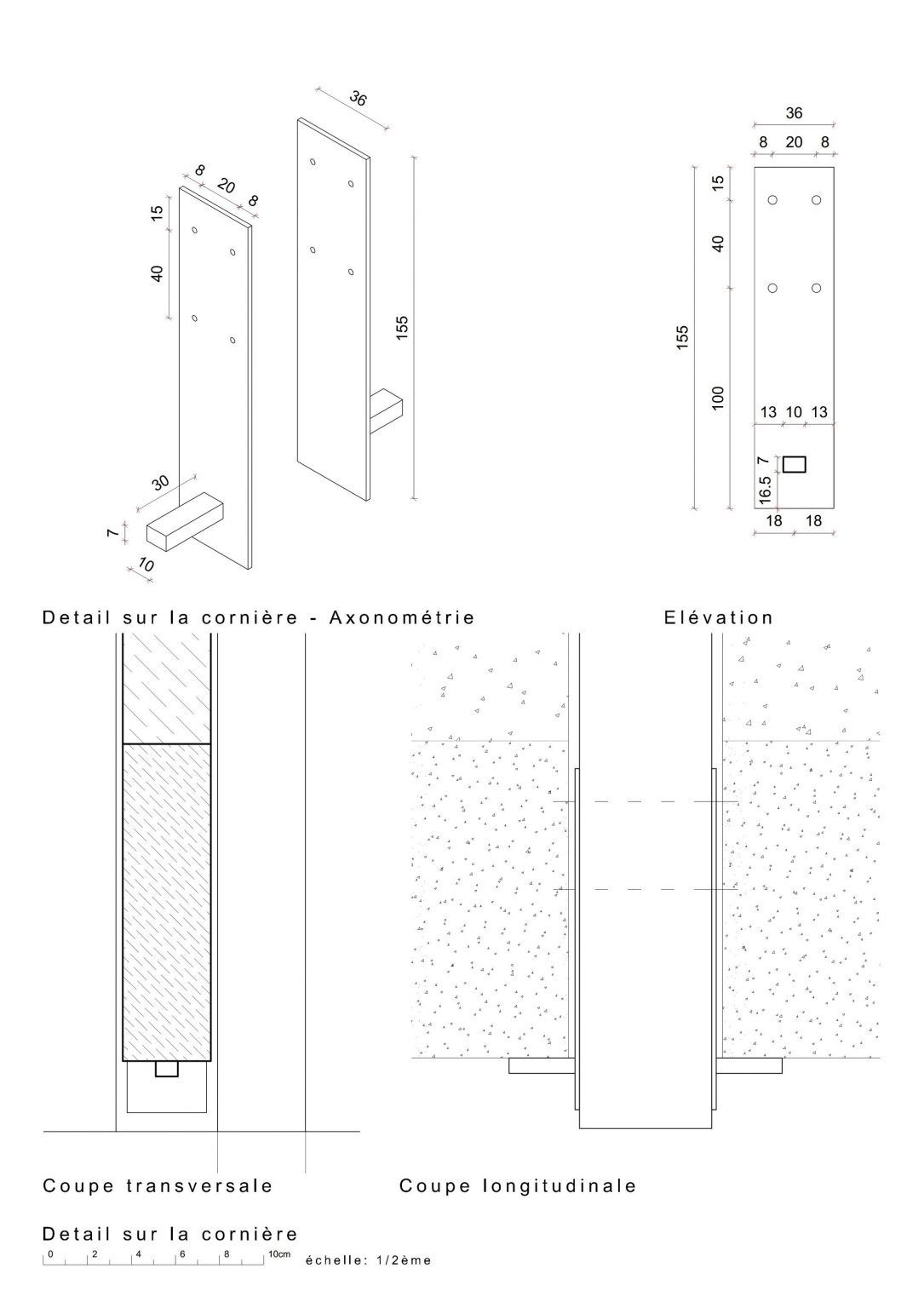 36

8 20 8

15

40

155

30

7

10

36

8 20 8

15

40

155

100

13 10 13

7

16.5

18 18

Detail sur la cornière - Axonométrie

Elévation

Coupe transversale

Coupe longitudinale

Detail sur la cornière

0 2 4 6 8 10cm

échelle: 1/2ème